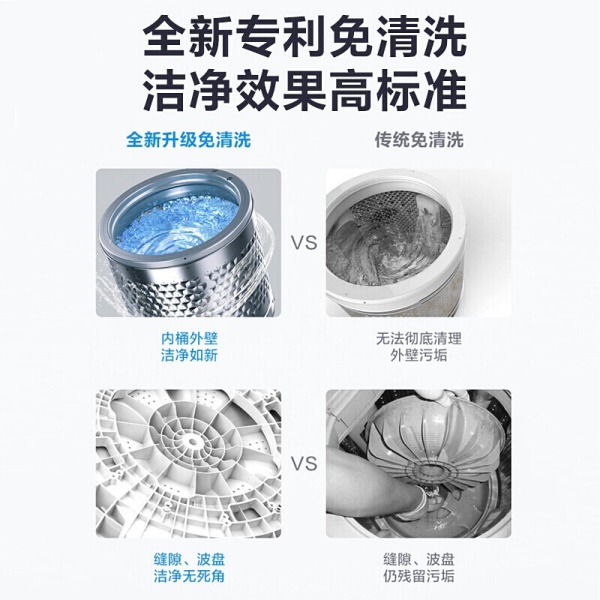 全新专利免清洗
洁净效果高标准

全新升级免清洗

传统免清洗

VS

内桶外壁
洁净如新

无法彻底清理
外壁污垢

VS

缝隙、波盘
洁净无死角

缝隙、波盘
仍残留污垢