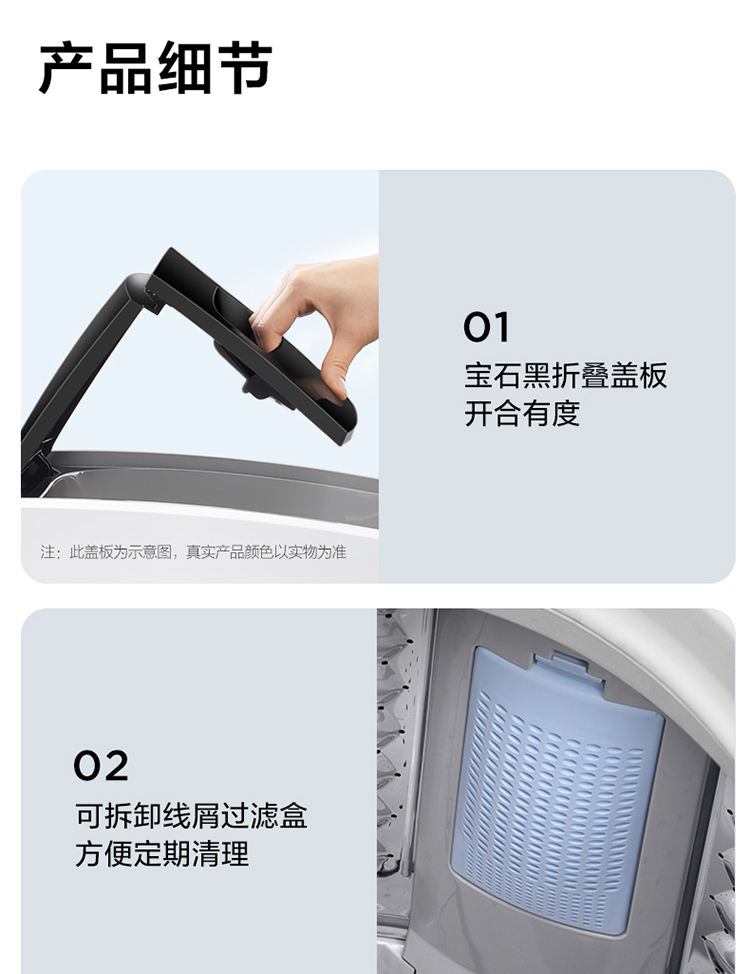 产品细节

注：此盖板为示意图，真实产品颜色以实物为准

01
宝石黑折叠盖板
开合有度

02
可拆卸线屑过滤盒
方便定期清理