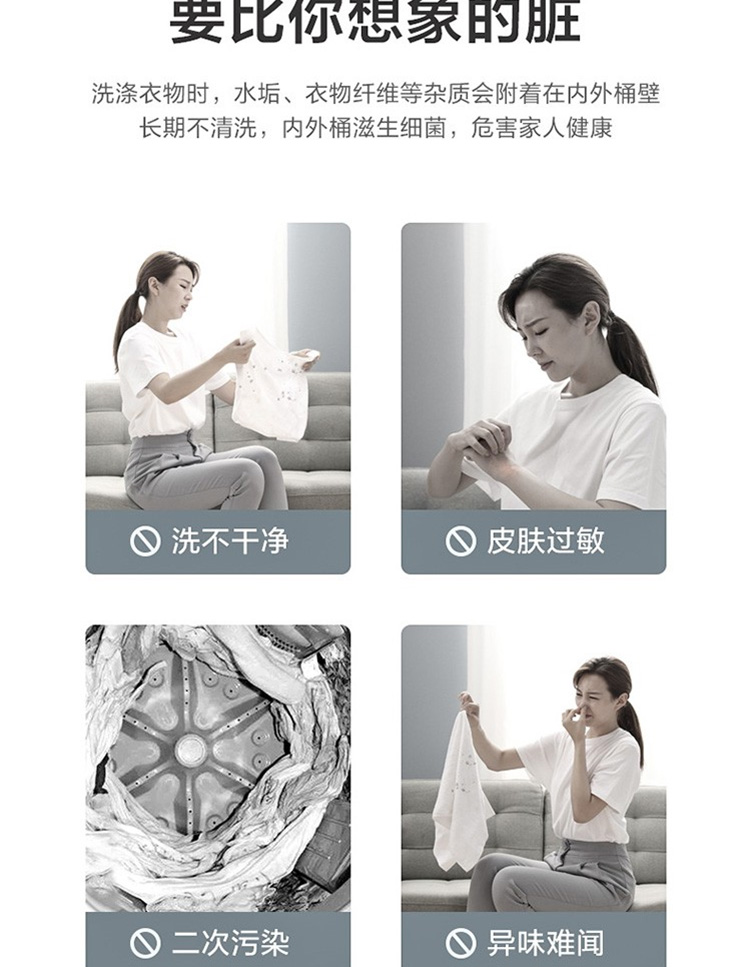 要比你想象的脏

洗涤衣物时，水垢、衣物纤维等杂质会附着在内外桶壁
长期不清洗，内外桶滋生细菌，危害家人健康

洗不干净

皮肤过敏

二次污染

异味难闻